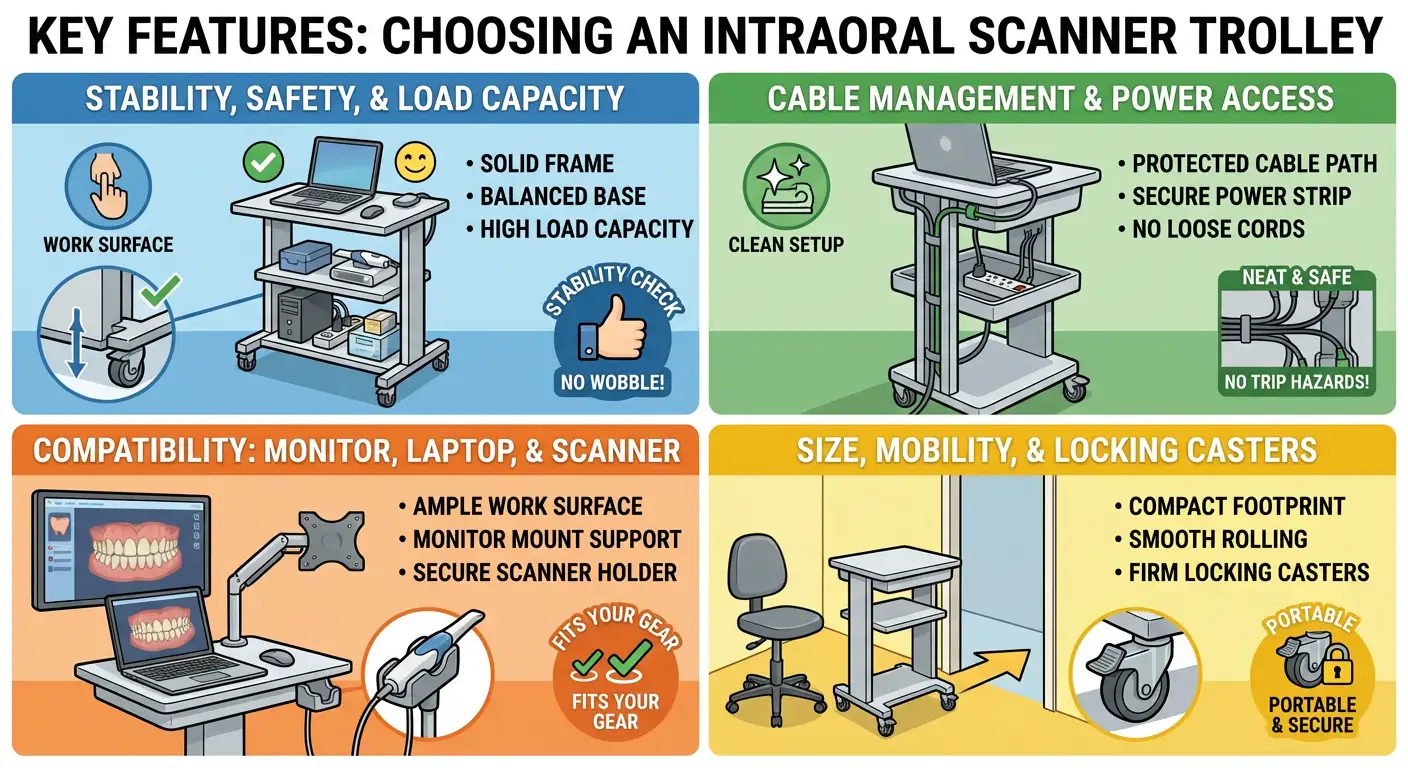 KEY FEATURES: CHOOSING AN INTRAORAL SCANNER TROLLEY

STABILITY, SAFETY, & LOAD CAPACITY

WORK SURFACE

• SOLID FRAME
• BALANCED BASE
• HIGH LOAD CAPACITY

STABILITY CHECK
NO WOBBLE!

CABLE MANAGEMENT & POWER ACCESS

CLEAN SETUP

• PROTECTED CABLE PATH
• SECURE POWER STRIP
• NO LOOSE CORDS

NEAT & SAFE
NO TRIP HAZARDS!

COMPATIBILITY: MONITOR, LAPTOP, & SCANNER

• AMPLE WORK SURFACE
• MONITOR MOUNT SUPPORT
• SECURE SCANNER HOLDER

FITS YOUR GEAR
FITS YOUR GEAR

SIZE, MOBILITY, & LOCKING CASTERS

• COMPACT FOOTPRINT
• SMOOTH ROLLING
• FIRM LOCKING CASTERS

PORTABLE
PORTABLE & SECURE